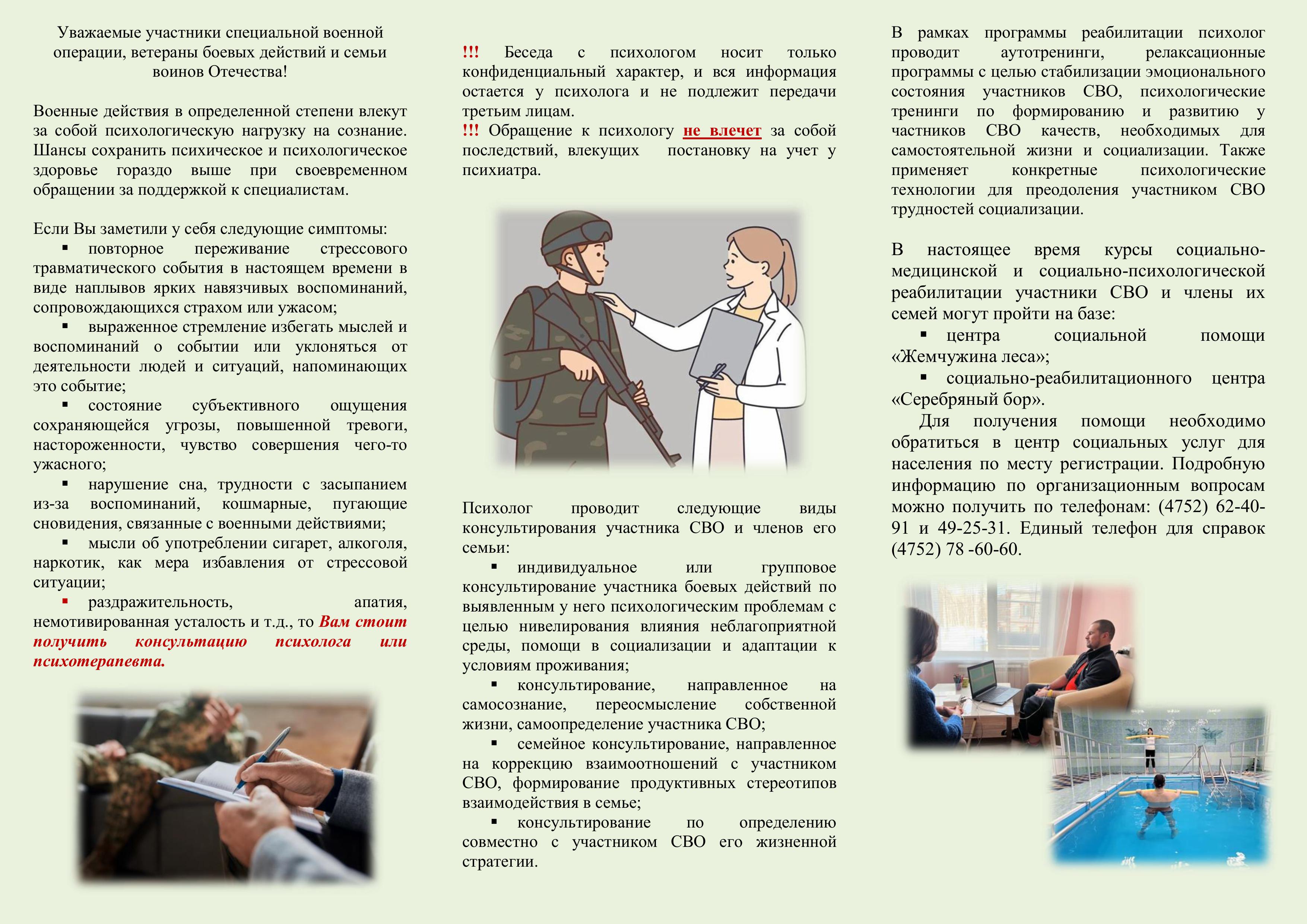 Уважаемые участники специальной военной операции, ветераны боевых действий и семьи воинов Отечества!

Военные действия в определенной степени влекут за собой психологическую нагрузку на сознание. Шансы сохранить психическое и психологическое здоровье гораздо выше при своевременном обращении за поддержкой к специалистам.

Если Вы заметили у себя следующие симптомы:

▪ повторное переживание стрессового травматического события в настоящем времени в виде наплывов ярких навязчивых воспоминаний, сопровождающихся страхом или ужасом;

▪ выраженное стремление избегать мыслей и воспоминаний о событии или уклоняться от деятельности людей и ситуаций, напоминающих это событие;

▪ состояние субъективного ощущения сохраняющейся угрозы, повышенной тревоги, настороженности, чувство совершения чего-то ужасного;

▪ нарушение сна, трудности с засыпанием из-за воспоминаний, кошмарные, пугающие сновидения, связанные с военными действиями;

▪ мысли об употреблении сигарет, алкоголя, наркотик, как мера избавления от стрессовой ситуации;

▪ раздражительность, апатия, немотивированная усталость и т.д., то Вам стоит получить консультацию психолога или психотерапевта.

!!! Беседа с психологом носит только конфиденциальный характер, и вся информация остается у психолога и не подлежит передачи третьим лицам.
!!! Обращение к психологу не влечет за собой последствий, влекущих постановку на учет у психиатра.

Психолог проводит следующие виды консультирования участника СВО и членов его семьи:

▪ индивидуальное или групповое консультирование участника боевых действий по выявленным у него психологическим проблемам с целью нивелирования влияния неблагоприятной среды, помощи в социализации и адаптации к условиям проживания;

▪ консультирование, направленное на самосознание, переосмысление собственной жизни, самоопределение участника СВО;

▪ семейное консультирование, направленное на коррекцию взаимоотношений с участником СВО, формирование продуктивных стереотипов взаимодействия в семье;

▪ консультирование по определению совместно с участником СВО его жизненной стратегии.

В рамках программы реабилитации психолог проводит аутотренинги, релаксационные программы с целью стабилизации эмоционального состояния участников СВО, психологические тренинги по формированию и развитию у частников СВО качеств, необходимых для самостоятельной жизни и социализации. Также применяет конкретные психологические технологии для преодоления участником СВО трудностей социализации.

В настоящее время курсы социально-медицинской и социально-психологической реабилитации участники СВО и члены их семей могут пройти на базе:

▪ центра социальной помощи «Жемчужина леса»;

▪ социально-реабилитационного центра «Серебряный бор».

Для получения помощи необходимо обратиться в центр социальных услуг для населения по месту регистрации. Подробную информацию по организационным вопросам можно получить по телефонам: (4752) 62-40-91 и 49-25-31. Единый телефон для справок (4752) 78 -60-60.